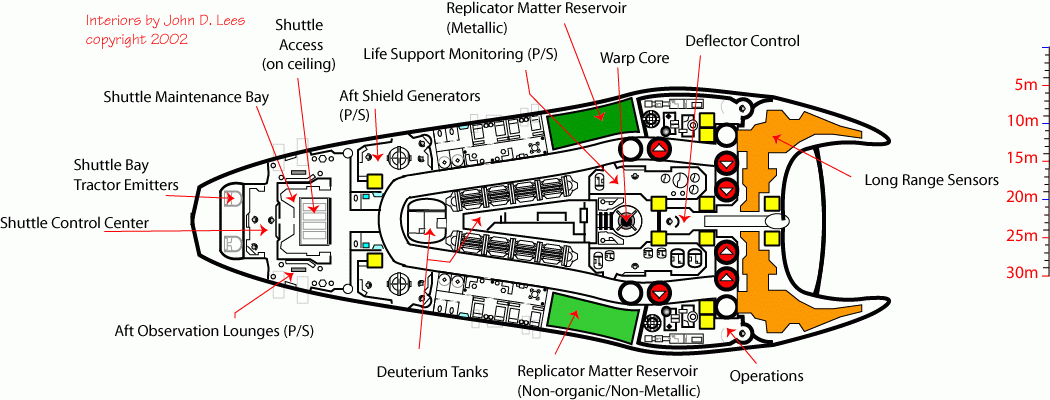 Interiors by John D. Lees
copyright 2002

Shuttle Access (on ceiling)

Replicator Matter Reservoir (Metallic)

Life Support Monitoring (P/S)

Warp Core

Deflector Control

Shuttle Maintenance Bay

Aft Shield Generators (P/S)

Shuttle Bay Tractor Emitters

Shuttle Control Center

Long Range Sensors

Aft Observation Lounges (P/S)

Deuterium Tanks

Replicator Matter Reservoir (Non-organic/Non-Metallic)

Operations

5m
10m
15m
20m
25m
30m