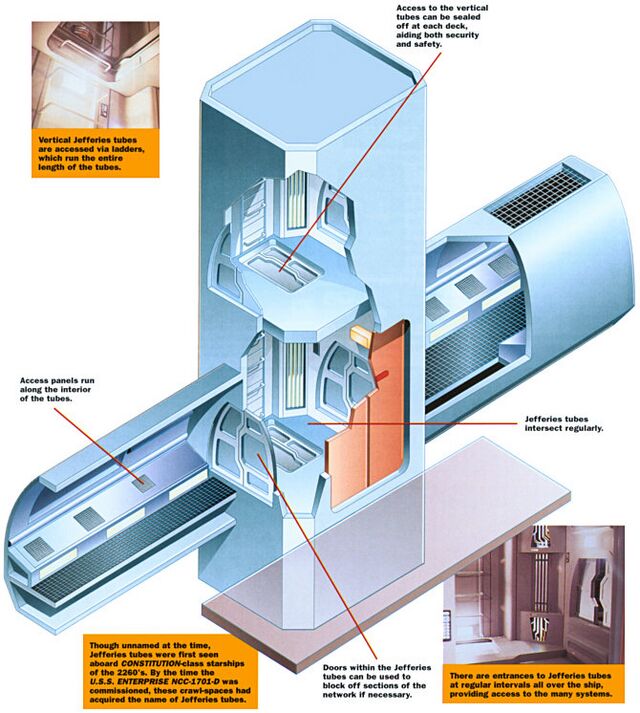 Vertical Jefferies tubes are accessed via ladders, which run the entire length of the tubes.

Access to the vertical tubes can be sealed off at each deck, aiding both security and safety.

Access panels run along the interior of the tubes.

Jefferies tubes intersect regularly.

Though unnamed at the time, Jefferies tubes were first seen aboard CONSTITUTION-class starships of the 2260's. By the time the U.S.S. ENTERPRISE NCC-1701-D was commissioned, these crawl-spaces had acquired the name of Jefferies tubes.

Doors within the Jefferies tubes can be used to block off sections of the network if necessary.

There are entrances to Jefferies tubes at regular intervals all over the ship, providing access to the many systems.